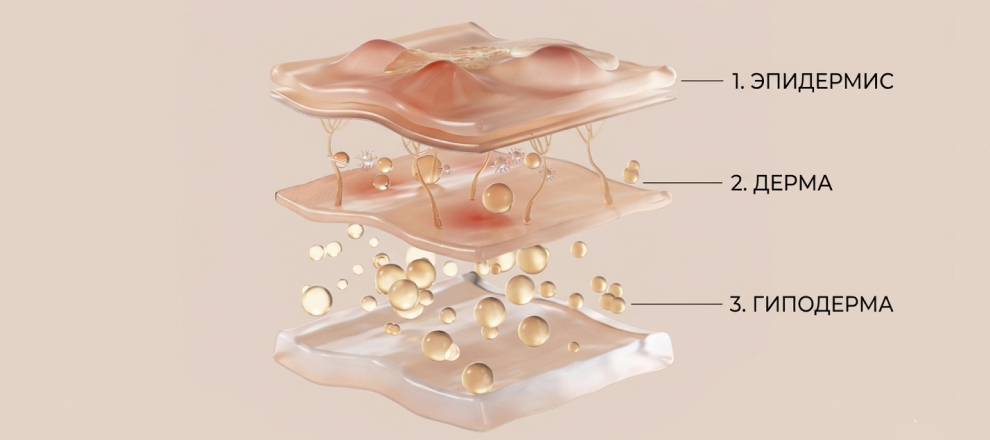 1. ЭПИДЕРМИС

2. ДЕРМА

3. ГИПОДЕРМА