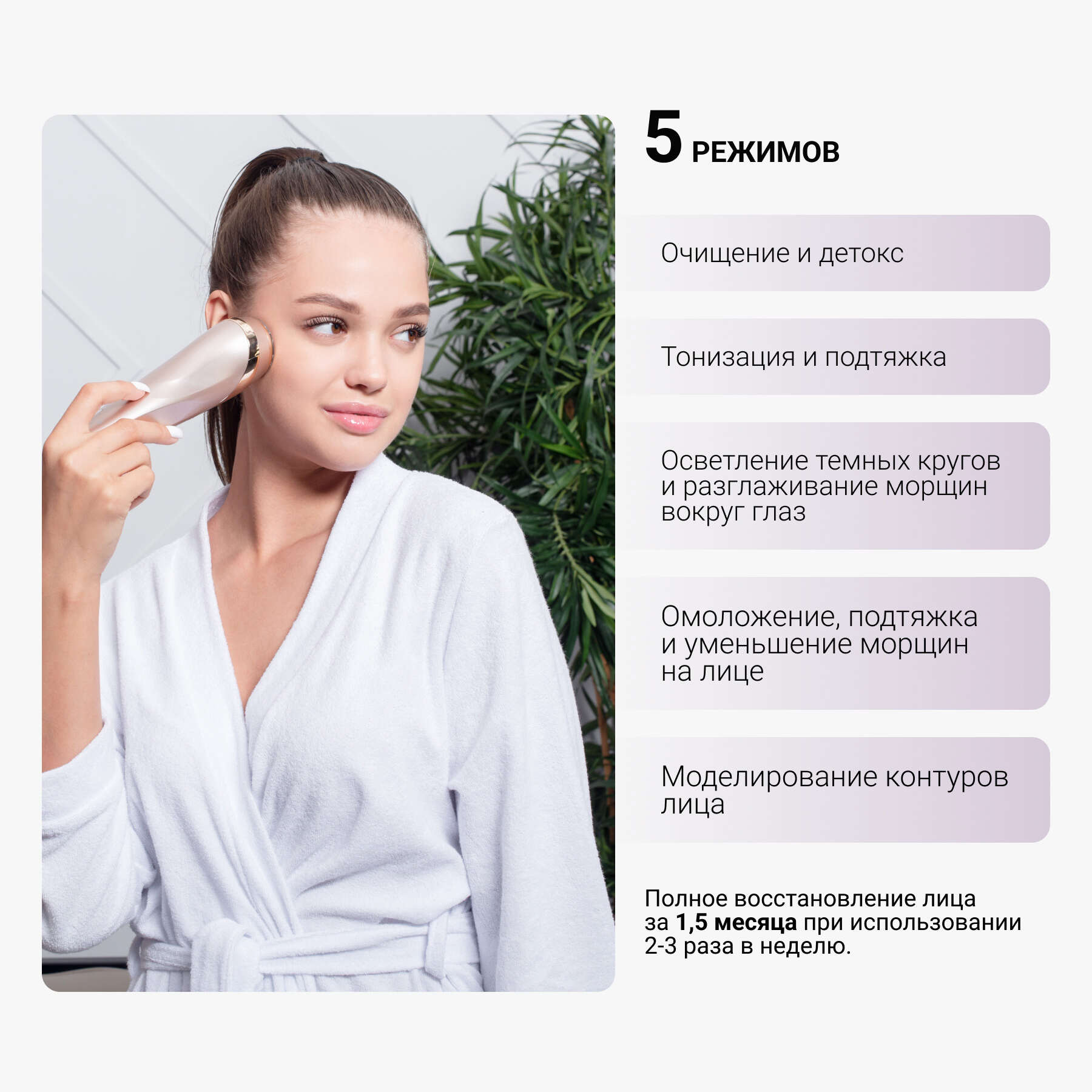 5 РЕЖИМОВ

Очищение и детокс

Тонизация и подтяжка

Осветление темных кругов и разглаживание морщин вокруг глаз

Омоложение, подтяжка и уменьшение морщин на лице

Моделирование контуров лица

Полное восстановление лица за 1,5 месяца при использовании 2-3 раза в неделю.